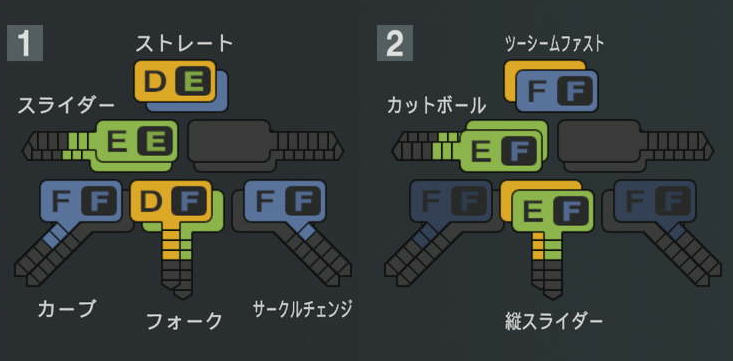 1

ストレート

D E

スライダー

E E

F F

D F

F F

カーブ

フォーク

サークルチェンジ

2

ツーシームファスト

F F

カットボール

E F

F F

E F

F F

縦スライダー