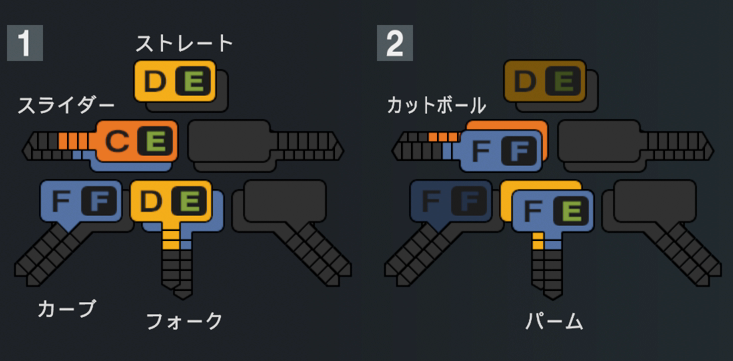 1

ストレート

D E

スライダー

C E

F F

D E

カーブ

フォーク

2

D E

カットボール

F F

F F

F E

パーム