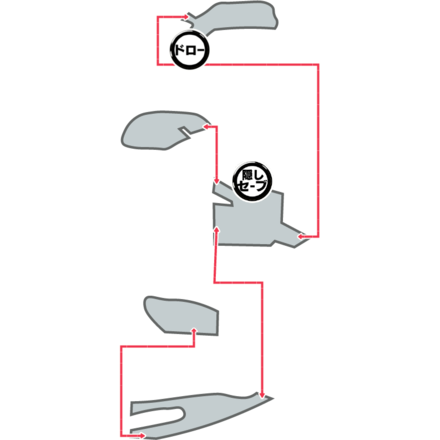 ドロー

隠し
セーブ