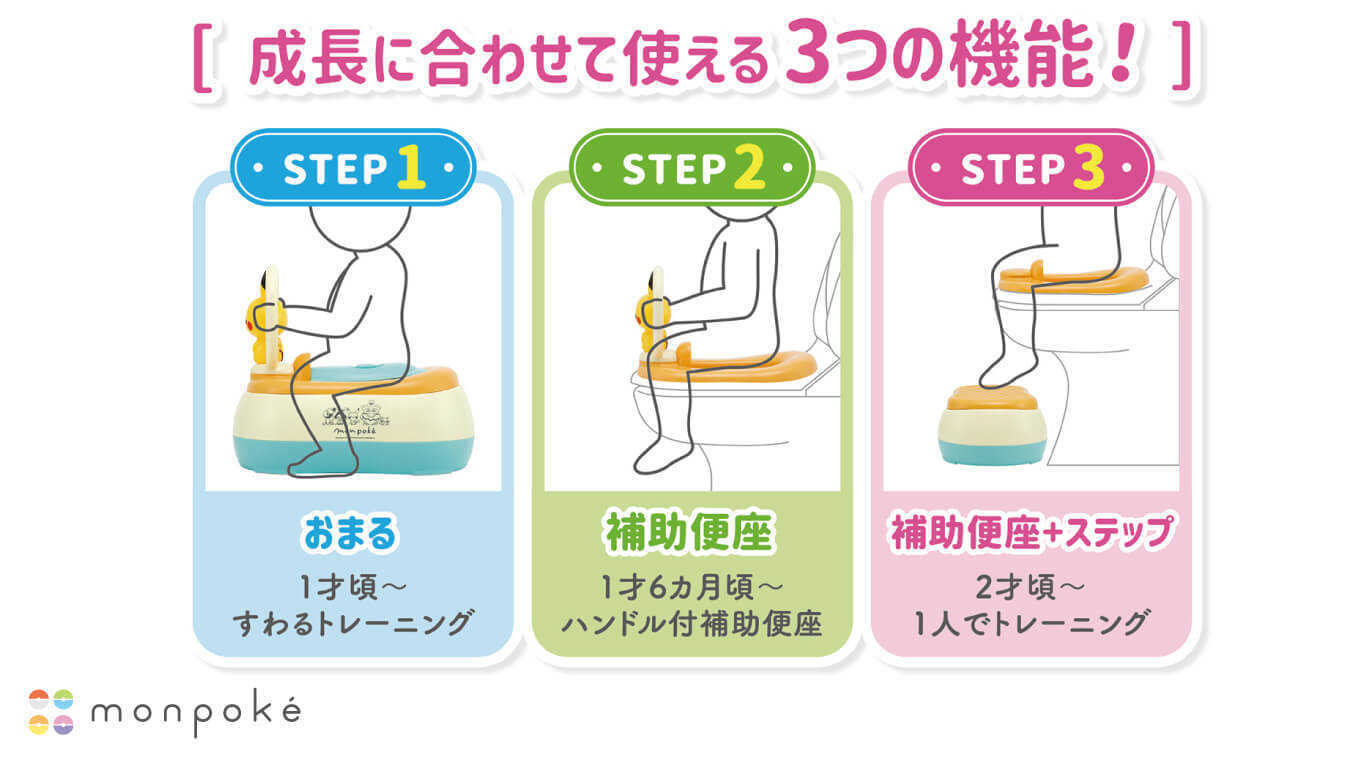 [ 成長に合わせて使える3つの機能！ ]

・STEP 1・

monpoké

おまる

1才頃～
すわるトレーニング

・STEP 2・

補助便座

1才6カ月頃～
ハンドル付補助便座

・STEP 3・

補助便座+ステップ

2才頃～
1人でトレーニング

monpoké