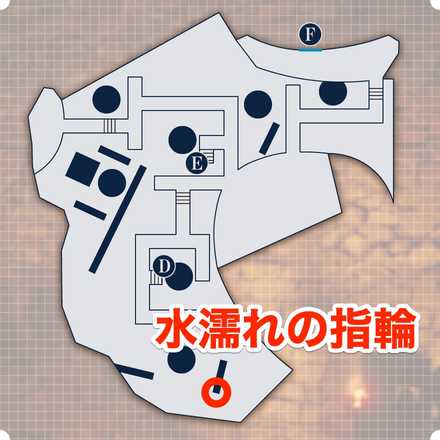 F
E
D
水濡れの指輪