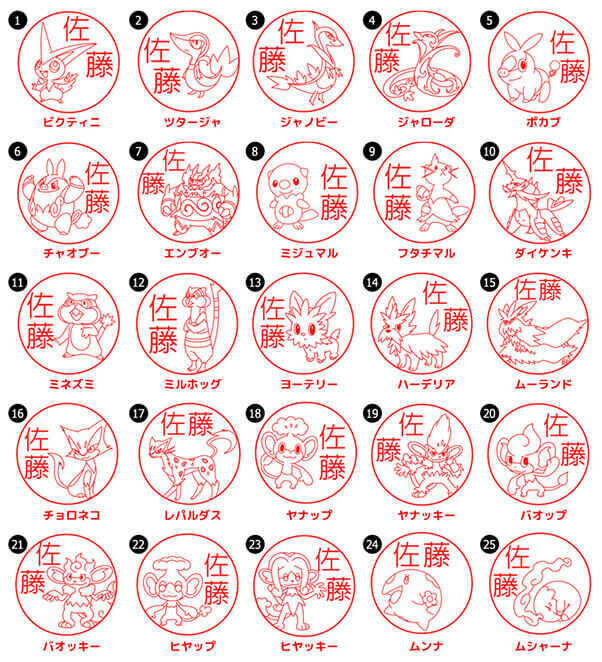 1 佐藤 ビクティニ

2 佐藤 ツタージャ

3 佐藤 ジャノビー

4 佐藤 ジャローダ

5 佐藤 ポカブ

6 佐藤 チャオブー

7 佐藤 エンブオー

8 佐藤 ミジュマル

9 佐藤 フタチマル

10 佐藤 ダイケンキ

11 佐藤 ミネズミ

12 佐藤 ミルホッグ

13 佐藤 ヨーテリー

14 佐藤 ハーデリア

15 佐藤 ムーランド

16 佐藤 チョロネコ

17 佐藤 レパルダス

18 佐藤 ヤナップ

19 佐藤 ヤナッキー

20 佐藤 バオップ

21 佐藤 バオッキー

22 佐藤 ヒヤップ

23 佐藤 ヒヤッキー

24 佐藤 ムンナ

25 佐藤 ムシャーナ