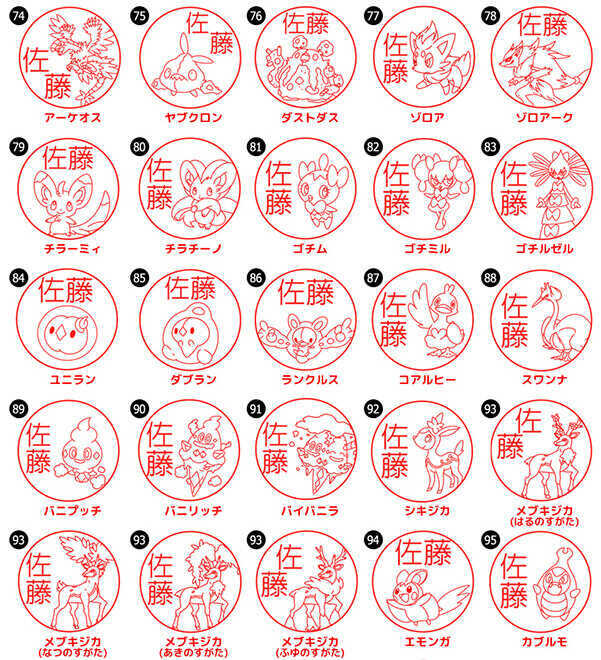 74
佐藤
アーケオス

75
佐藤
ヤブクロン

76
佐藤
ダストダス

77
佐藤
ゾロア

78
佐藤
ゾロアーク

79
佐藤
チラーミィ

80
佐藤
チラチーノ

81
佐藤
ゴチム

82
佐藤
ゴチミル

83
佐藤
ゴチルゼル

84
佐藤
ユニラン

85
佐藤
ダブラン

86
佐藤
ランクルス

87
佐藤
コアルヒー

88
佐藤
スワンナ

89
佐藤
バニプッチ

90
佐藤
バニリッチ

91
佐藤
バイバニラ

92
佐藤
シキジカ

93
佐藤
メブキジカ
(はるのすがた)

93
佐藤
メブキジカ
(なつのすがた)

93
佐藤
メブキジカ
(あきのすがた)

93
佐藤
メブキジカ
(ふゆのすがた)

94
佐藤
エモンガ

95
佐藤
カブルモ