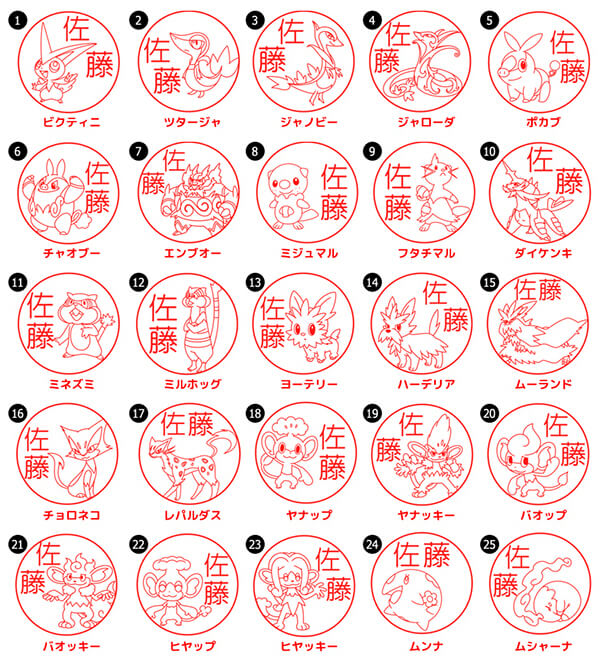 1 佐藤 ビクティニ

2 佐藤 ツタージャ

3 佐藤 ジャノビー

4 佐藤 ジャローダ

5 佐藤 ポカブ

6 佐藤 チャオブー

7 佐藤 エンブオー

8 佐藤 ミジュマル

9 佐藤 フタチマル

10 佐藤 ダイケンキ

11 佐藤 ミネズミ

12 佐藤 ミルホッグ

13 佐藤 ヨーテリー

14 佐藤 ハーデリア

15 佐藤 ムーランド

16 佐藤 チョロネコ

17 佐藤 レパルダス

18 佐藤 ヤナップ

19 佐藤 ヤナッキー

20 佐藤 バオップ

21 佐藤 バオッキー

22 佐藤 ヒヤップ

23 佐藤 ヒヤッキー

24 佐藤 ムンナ

25 佐藤 ムシャーナ