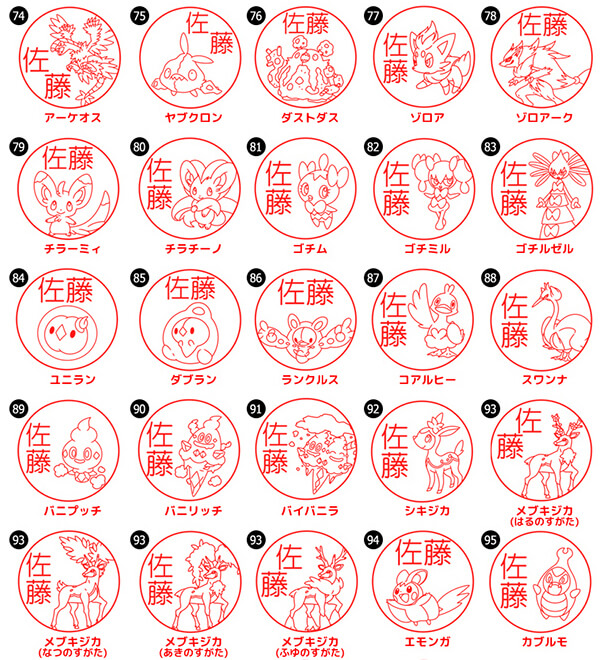 74
佐藤
アーケオス

75
佐藤
ヤブクロン

76
佐藤
ダストダス

77
佐藤
ゾロア

78
佐藤
ゾロアーク

79
佐藤
チラーミィ

80
佐藤
チラチーノ

81
佐藤
ゴチム

82
佐藤
ゴチミル

83
佐藤
ゴチルゼル

84
佐藤
ユニラン

85
佐藤
ダブラン

86
佐藤
ランクルス

87
佐藤
コアルヒー

88
佐藤
スワンナ

89
佐藤
バニプッチ

90
佐藤
バニリッチ

91
佐藤
バイバニラ

92
佐藤
シキジカ

93
佐藤
メブキジカ
(はるのすがた)

93
佐藤
メブキジカ
(なつのすがた)

93
佐藤
メブキジカ
(あきのすがた)

93
佐藤
メブキジカ
(ふゆのすがた)

94
佐藤
エモンガ

95
佐藤
カブルモ