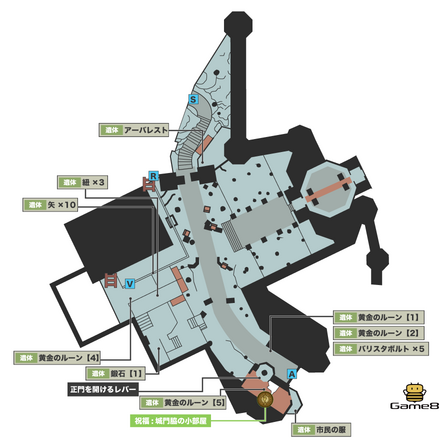 S

遺体 アーバレスト

R

遺体 紐 ×3

遺体 矢 ×10

V

遺体 黄金のルーン【1】

遺体 黄金のルーン【2】

遺体 バリスタボルト ×5

遺体 黄金のルーン【4】

遺体 鍛石【1】

A

正門を開けるレバー

遺体 黄金のルーン【5】

祝福：城門脇の小部屋

遺体 市民の服

Game8