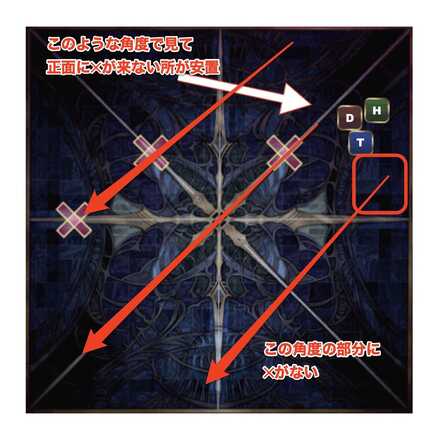 このような角度で見て
正面に×が来ない所が安置

D
H
T

この角度の部分に
×がない