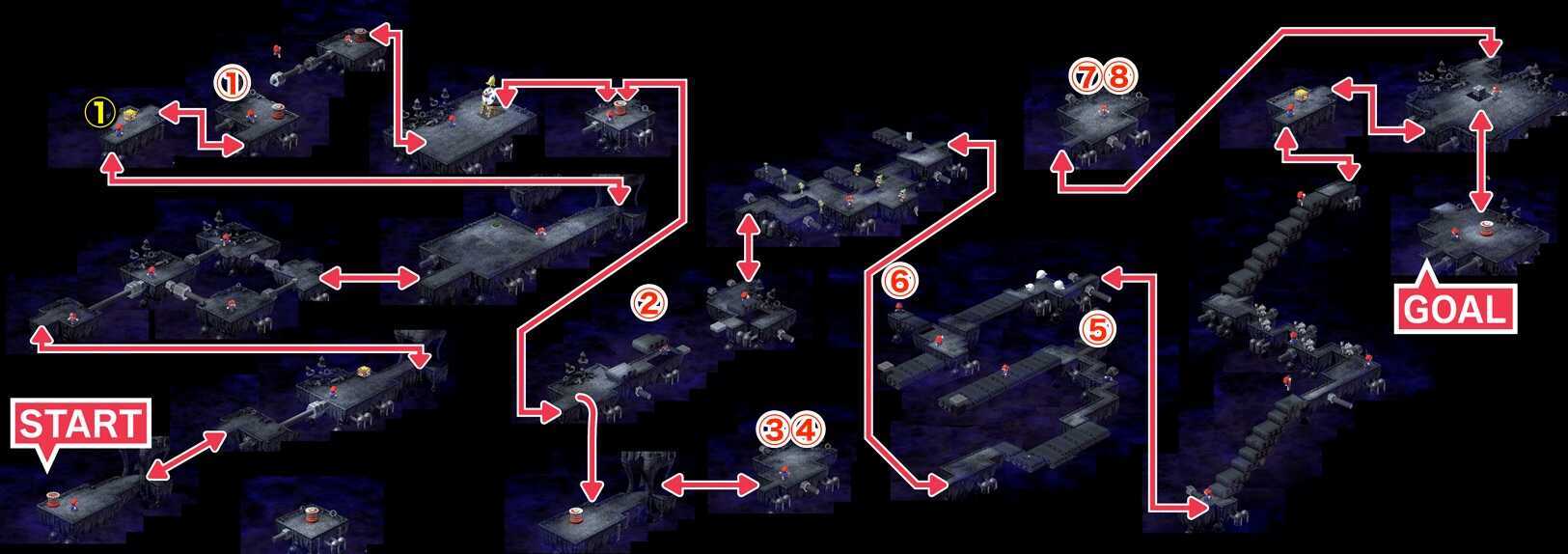 ①
①
⑦⑧
②
⑥
⑤
GOAL
START
③④