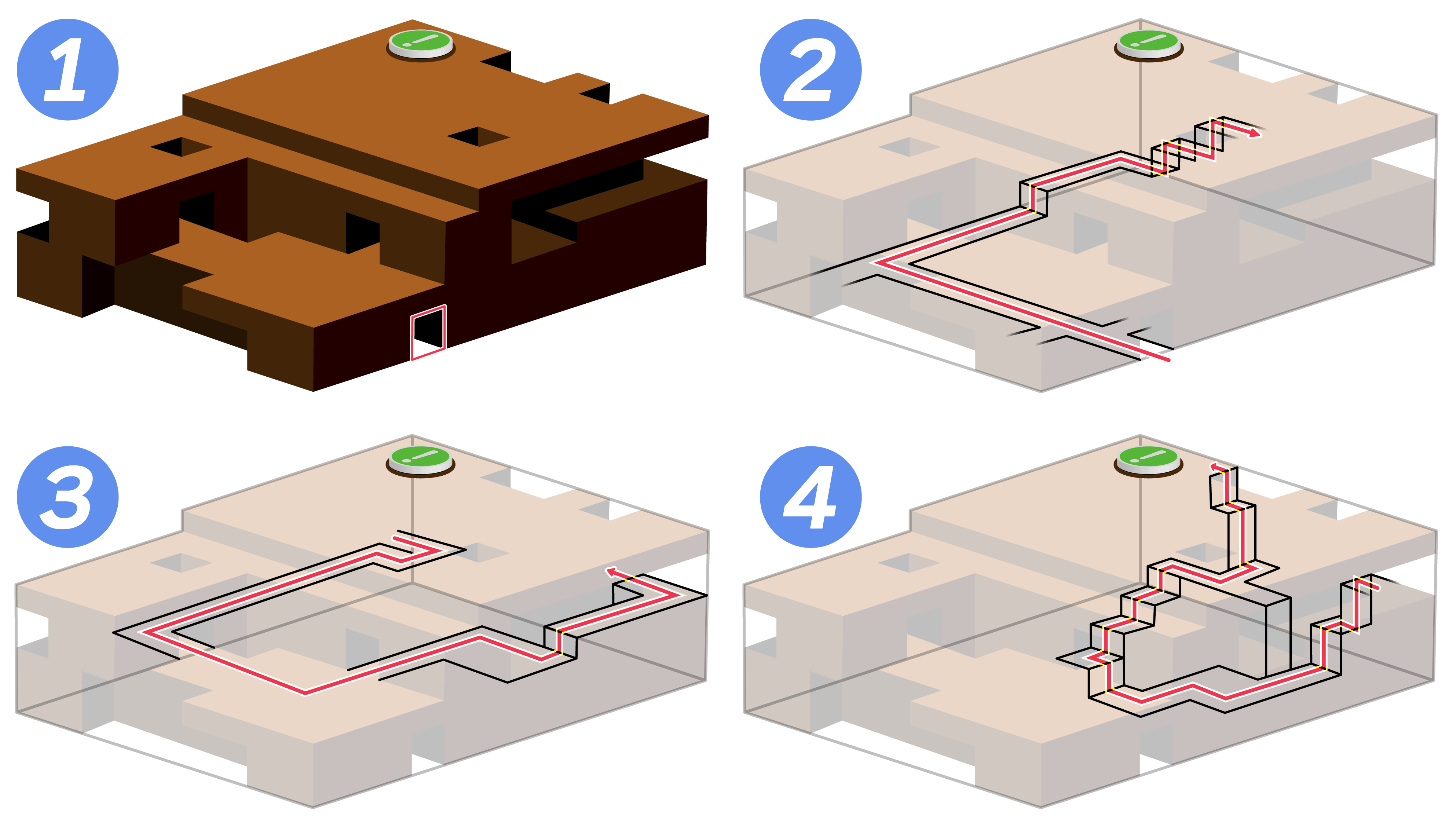 1

2

3

4