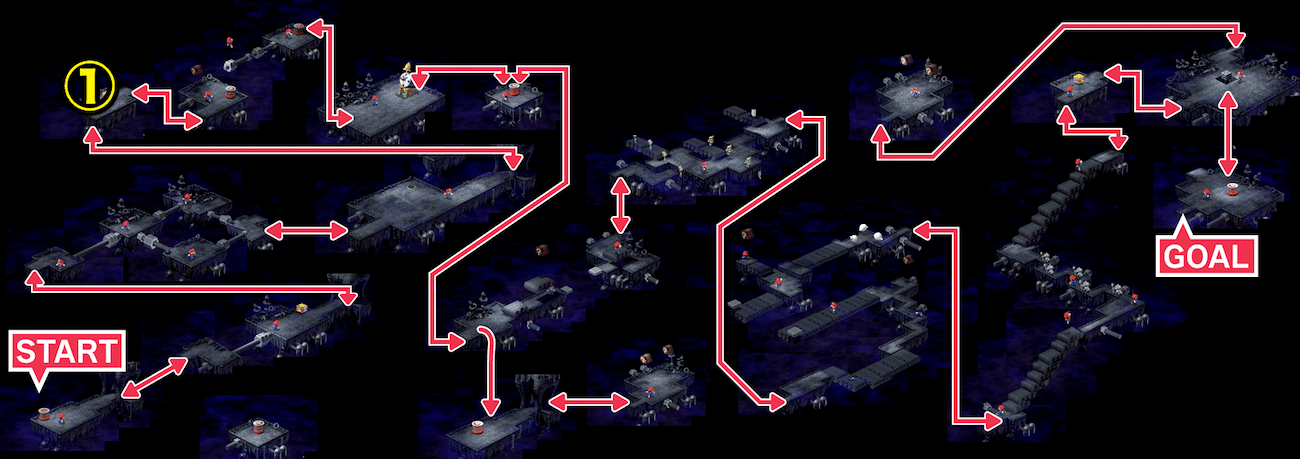 ①

START

GOAL