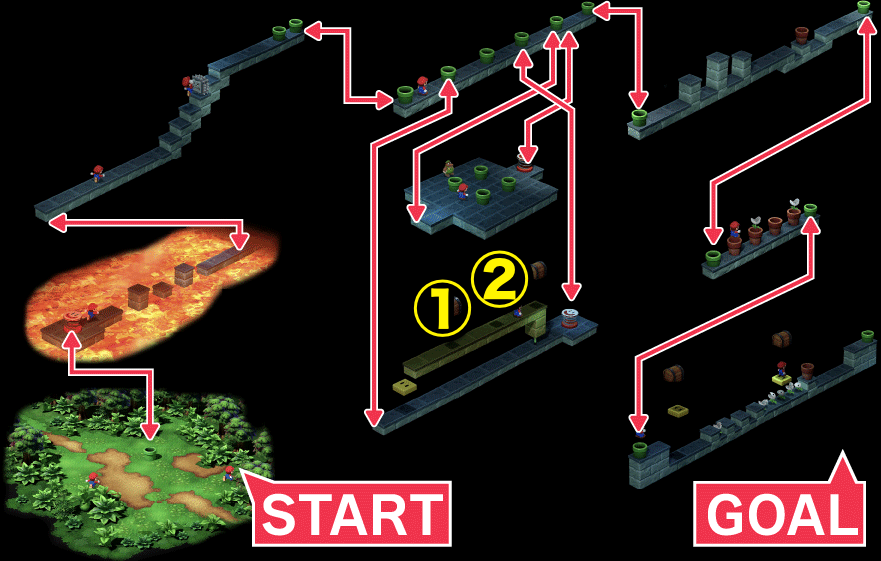 ①
②
START
GOAL