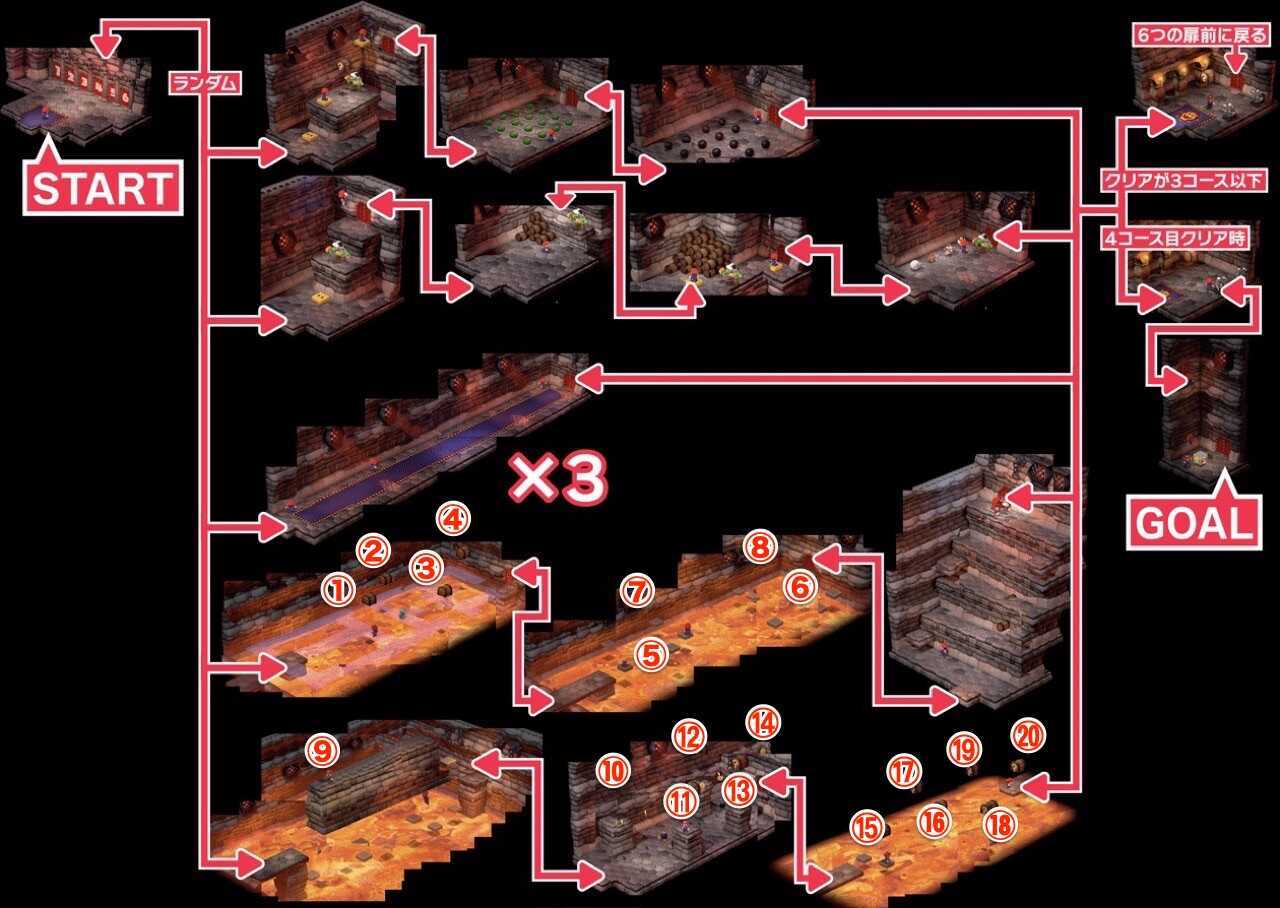 START

ランダム

6つの扉前に戻る

クリアが3コース以下

4コース目クリア時

GOAL

×3

①
②
③
④
⑤
⑥
⑦
⑧
⑨
⑩
⑪
⑫
⑬
⑭
⑮
⑯
⑰
⑱
⑲
⑳