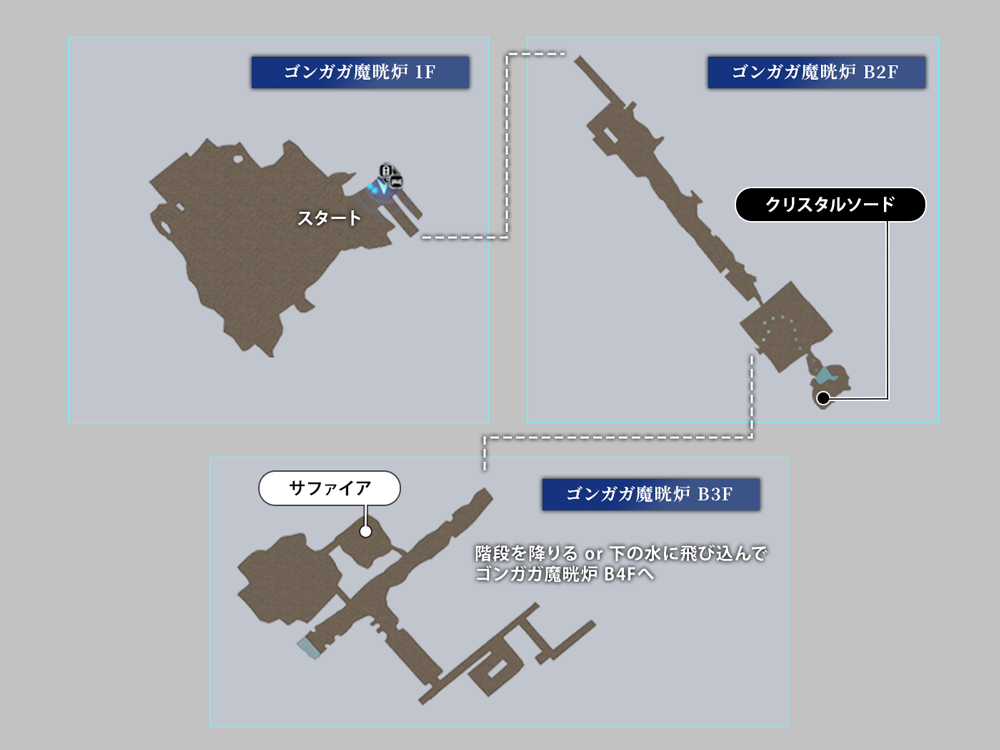 ゴンガガ魔晄炉 1F

スタート

ゴンガガ魔晄炉 B2F

クリスタルソード

サファイア

ゴンガガ魔晄炉 B3F

階段を降りる or 下の水に飛び込んで ゴンガガ魔晄炉 B4Fへ