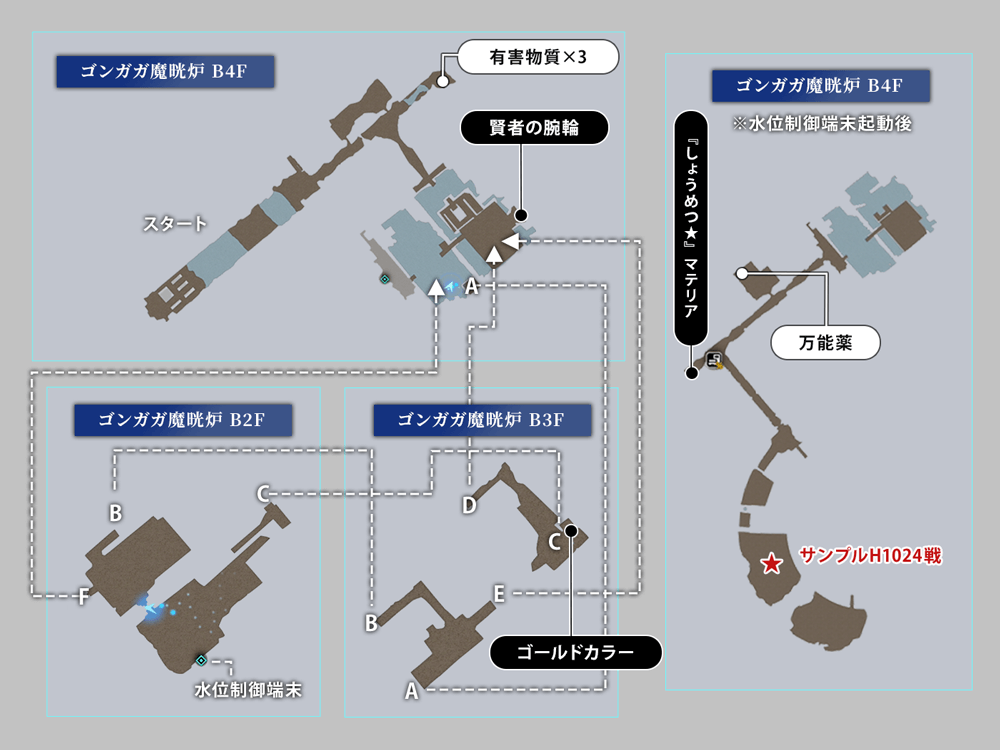 ゴンガガ魔晄炉 B4F

有害物質×3

賢者の腕輪

スタート

A

ゴンガガ魔晄炉 B2F

B

C

F

水位制御端末

ゴンガガ魔晄炉 B3F

D

C

E

B

A

ゴールドカラー

ゴンガガ魔晄炉 B4F

※水位制御端末起動後

『しょうめつ★』マテリア

万能薬

サンプルH1024戦