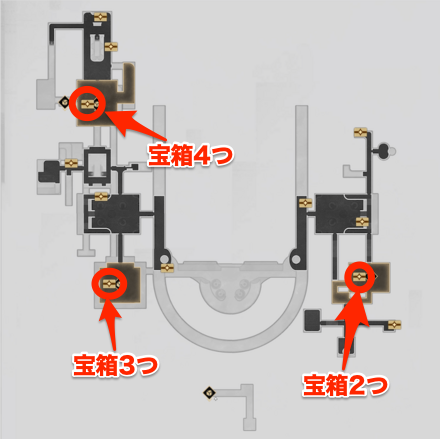 宝箱4つ

宝箱3つ

宝箱2つ